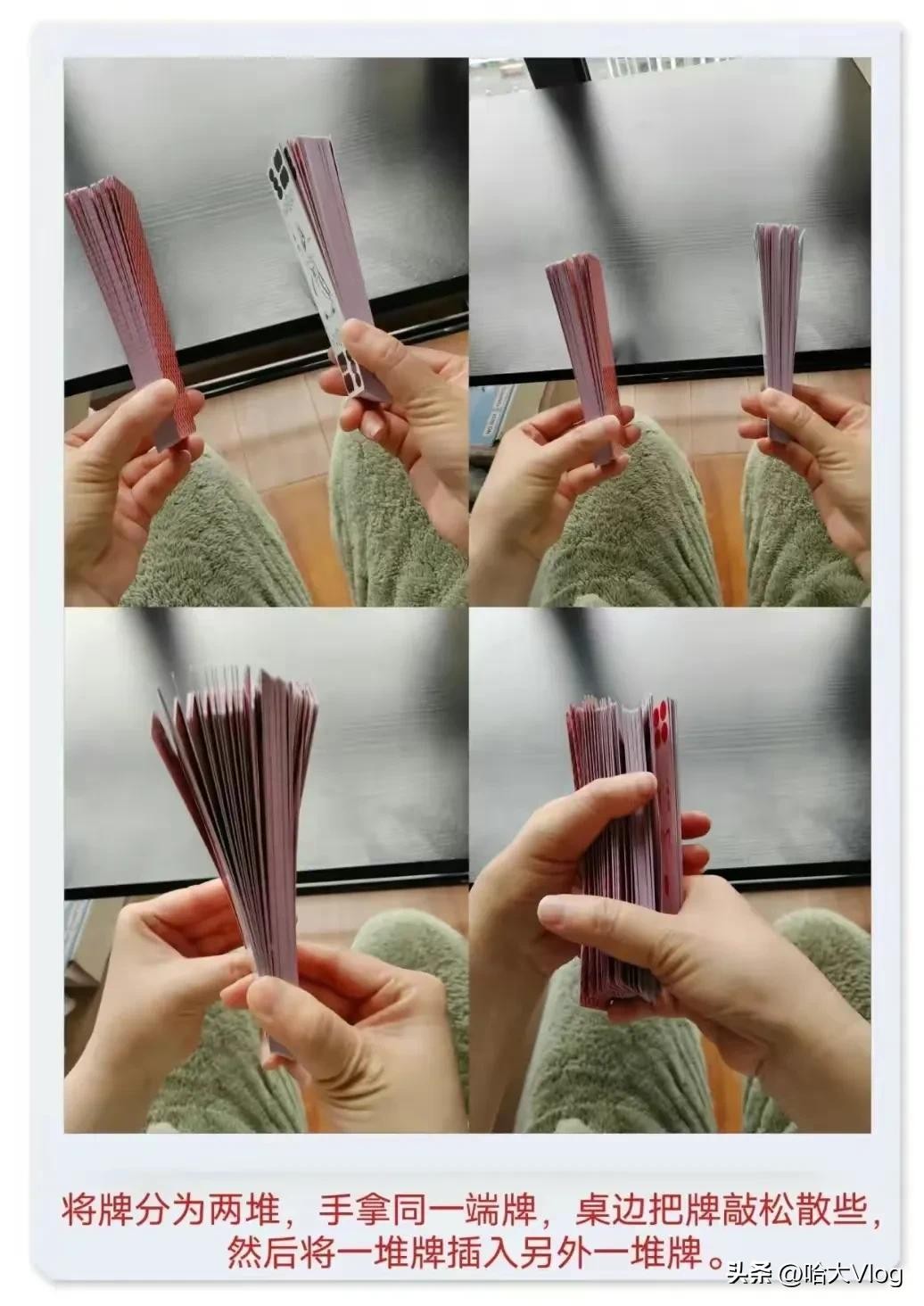 将牌分为两堆，手拿同一端牌，桌边把牌敲松散些，然后将一堆牌插入另外一堆牌。

头条 @哈大Vlog