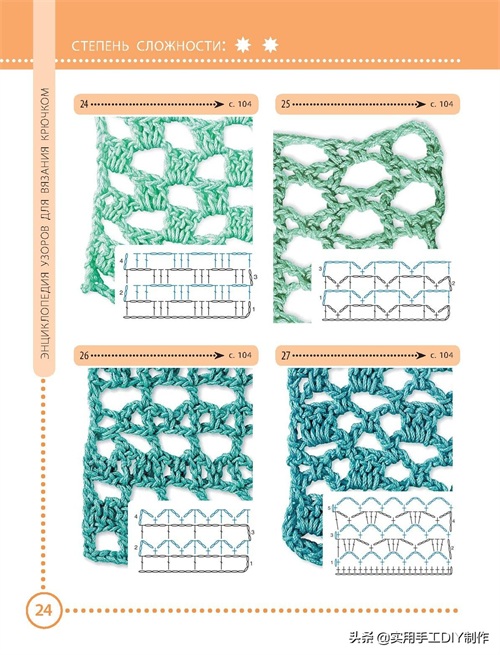 СТЕПЕНЬ СЛОЖНОСТИ:

ЭНЦИКЛОПЕДИЯ УЗОРОВ ДЛЯ ВЯЗАНИЯ КРЮЧКОМ

24 с. 104

4
3
2
1

25 с. 104

3
2
1

26 с. 104

4
3
2
1

27 с. 104

5
4
3
2
1

24

头条 @实用手工DIY制作